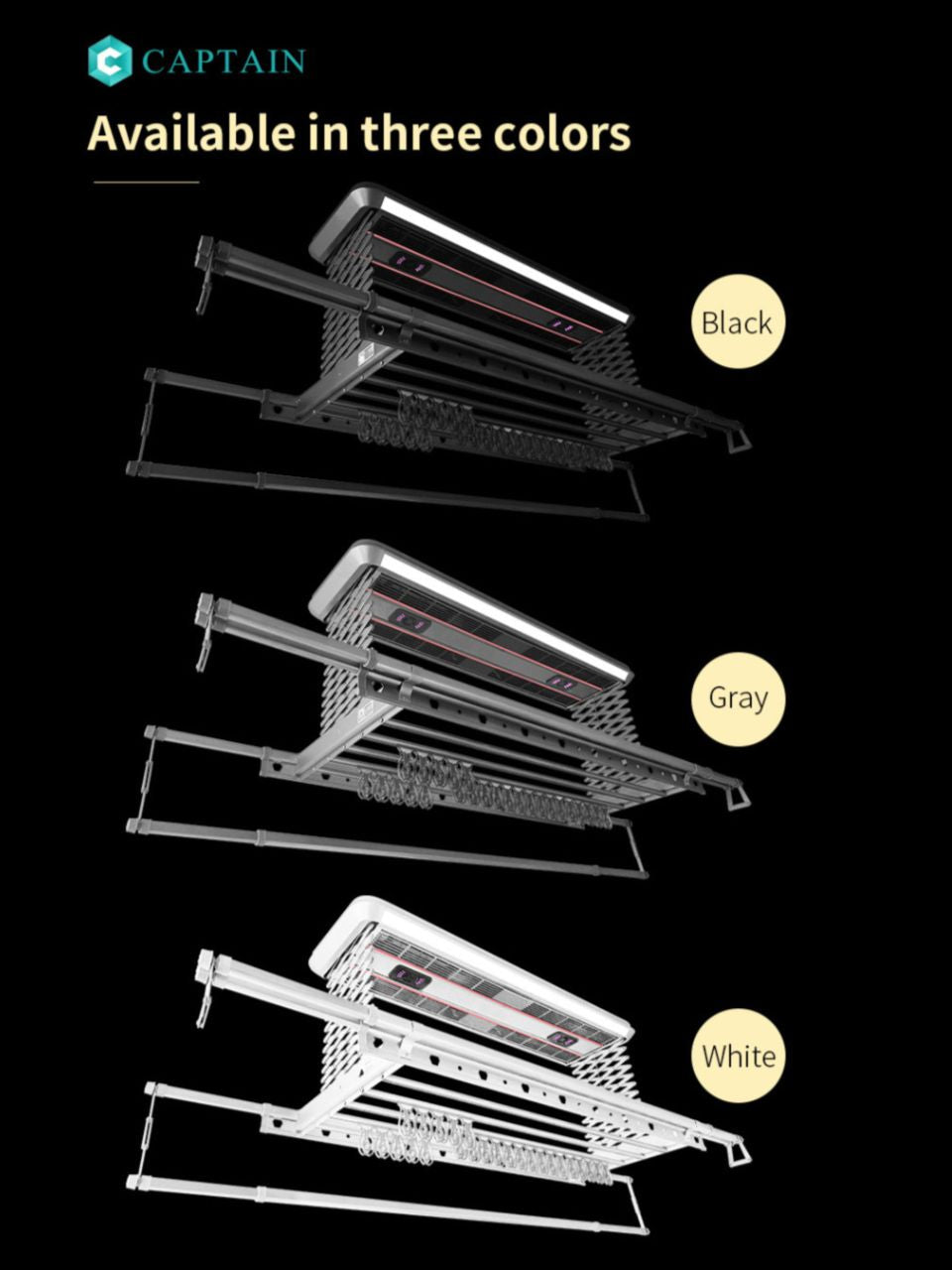 CAPTAIN

Available in three colors

Black

Gray

White